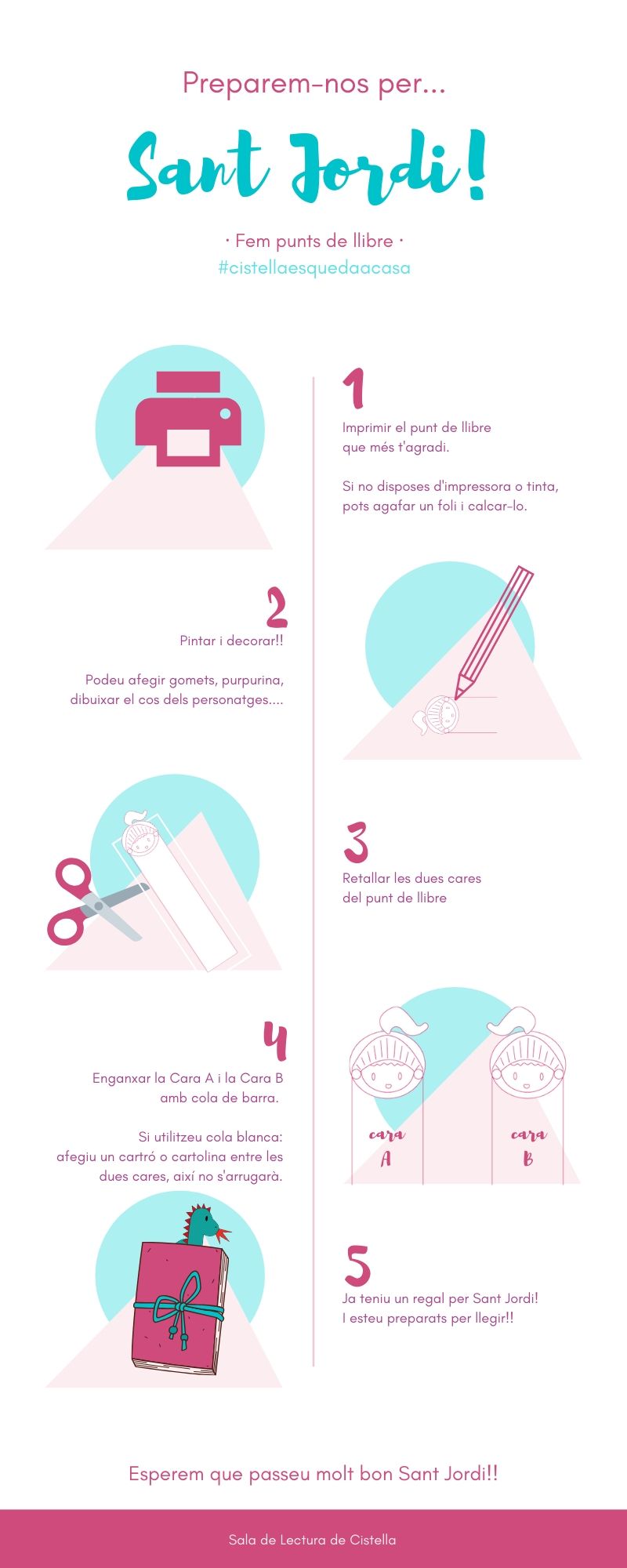 Preparem-nos per...

Sant Jordi!

· Fem punts de llibre ·
#cistellaesquedaacasa

1

Imprimir el punt de llibre que més t'agradi.

Si no disposes d'impressora o tinta, pots agafar un foli i calcar-lo.

2

Pintar i decorar!!

Podeu afegir gomets, purpurina, dibuixar el cos dels personatges....

3

Retallar les dues cares del punt de llibre

4

Enganxar la Cara A i la Cara B amb cola de barra.

Si utilitzeu cola blanca: afegiu un cartró o cartolina entre les dues cares, així no s'arrugarà.

cara A

cara B

5

Ja teniu un regal per Sant Jordi! I esteu preparats per llegir!!

Esperem que passeu molt bon Sant Jordi!!

Sala de Lectura de Cistella